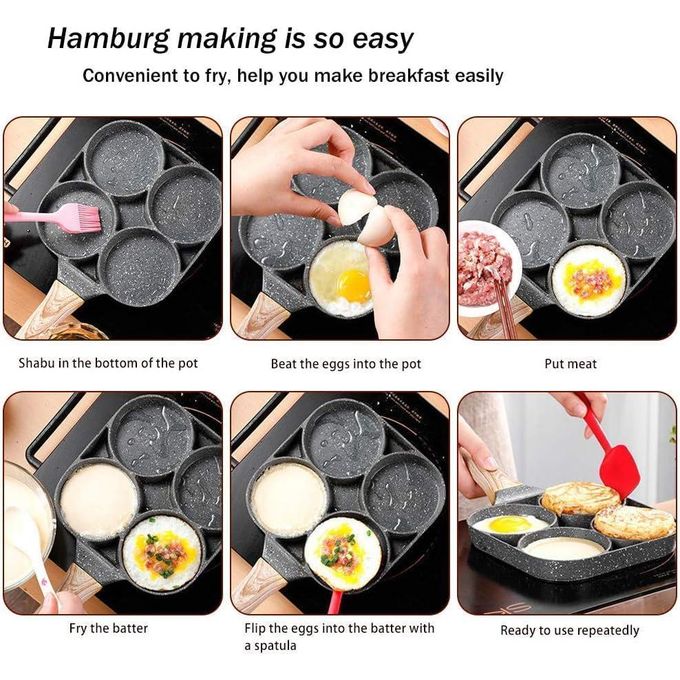 Hamburg making is so easy

Convenient to fry, help you make breakfast easily

Shabu in the bottom of the pot

Beat the eggs into the pot

Put meat

Fry the batter

Flip the eggs into the batter with a spatula

Ready to use repeatedly